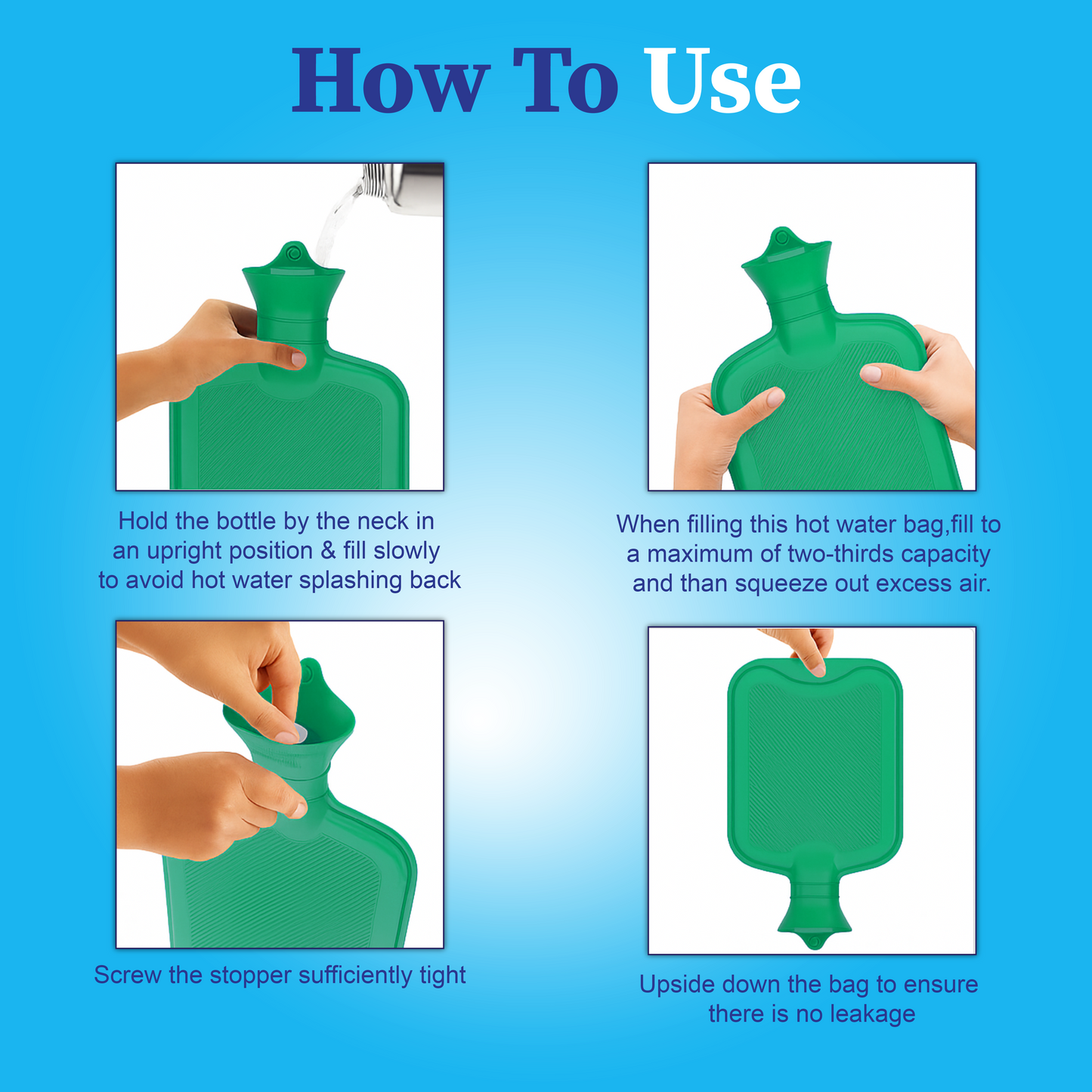 How To Use

Hold the bottle by the neck in an upright position & fill slowly to avoid hot water splashing back

When filling this hot water bag,fill to a maximum of two-thirds capacity and than squeeze out excess air.

Screw the stopper sufficiently tight

Upside down the bag to ensure there is no leakage